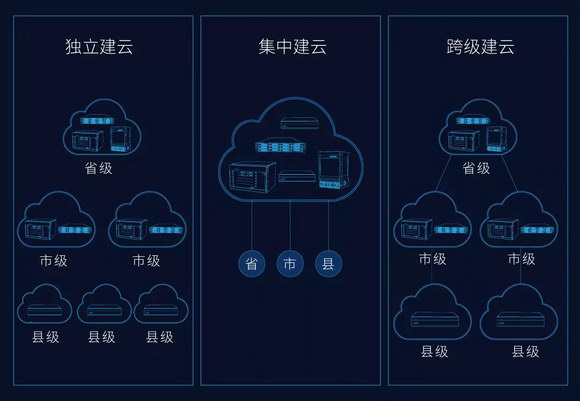 独立建云

省级

市级

市级

县级

县级

县级

集中建云

省

市

县

跨级建云

省级

市级

市级

县级

县级