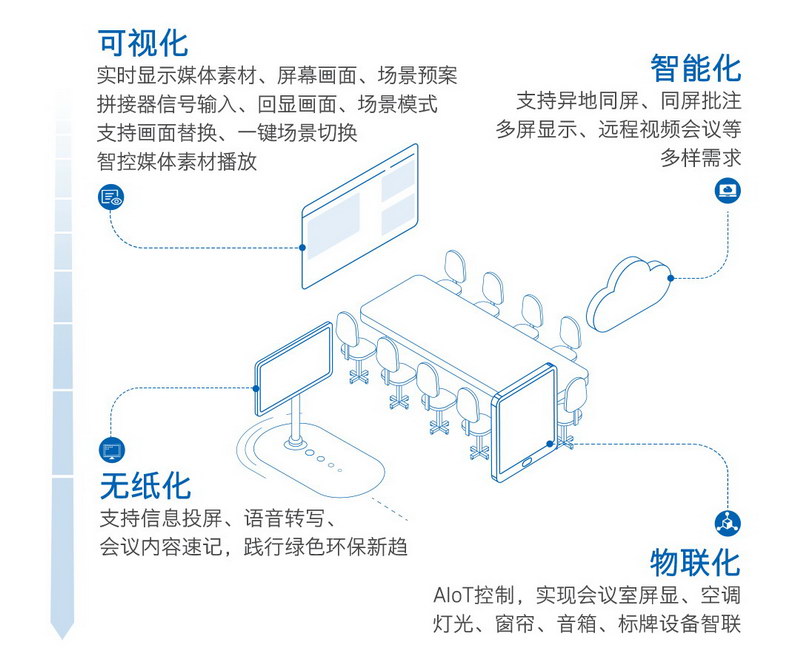 可视化

实时显示媒体素材、屏幕画面、场景预案
拼接器信号输入、回显画面、场景模式
支持画面替换、一键场景切换
智控媒体素材播放

智能化

支持异地同屏、同屏批注
多屏显示、远程视频会议等
多样需求

无纸化

支持信息投屏、语音转写、
会议内容速记，践行绿色环保新趋

物联化

AIoT控制，实现会议室屏显、空调
灯光、窗帘、音箱、标牌设备智联